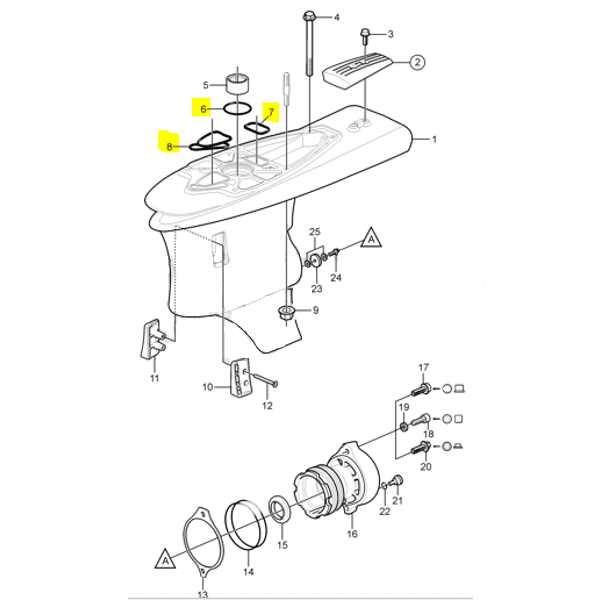 4
3
2
5
6
7
8
1
25
A
24
23
9
11
10
12
17
19
18
20
21
22
16
15
14
A
13