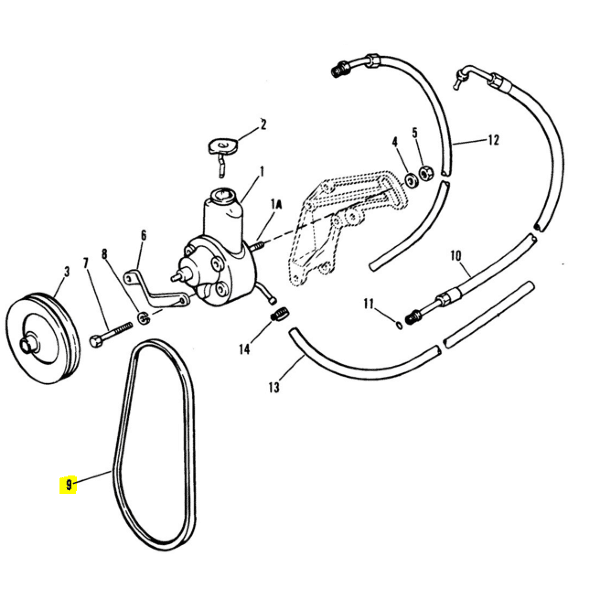 2
1
1A
4
5
12
6
3
7
8
10
11
14
13
9